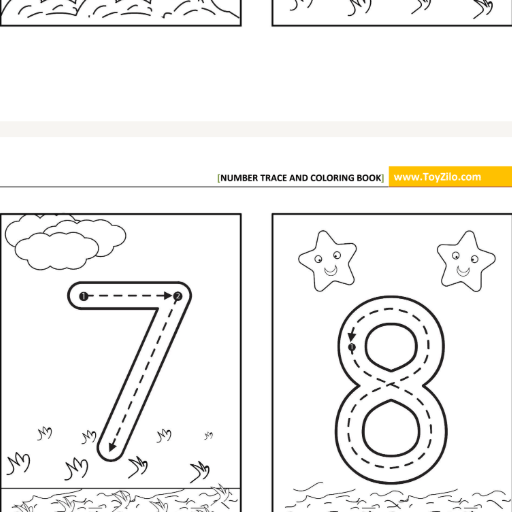 [NUMBER TRACE AND COLORING BOOK] www.ToyZilo.com

1
2
7

1
8